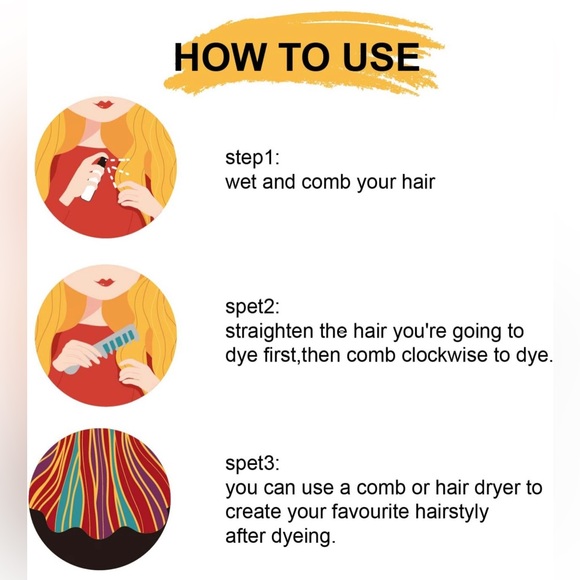 HOW TO USE

step1:
wet and comb your hair

spet2:
straighten the hair you're going to dye first,then comb clockwise to dye.

spet3:
you can use a comb or hair dryer to create your favourite hairstyly after dyeing.